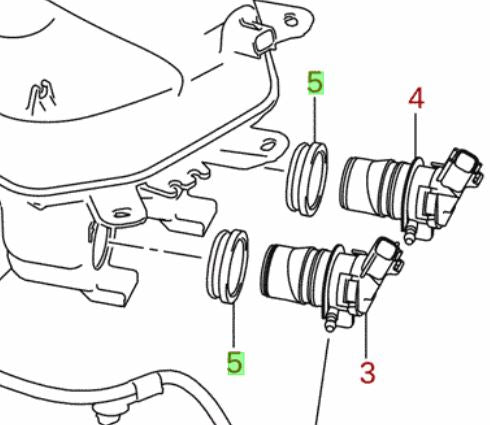 5
4
5
3